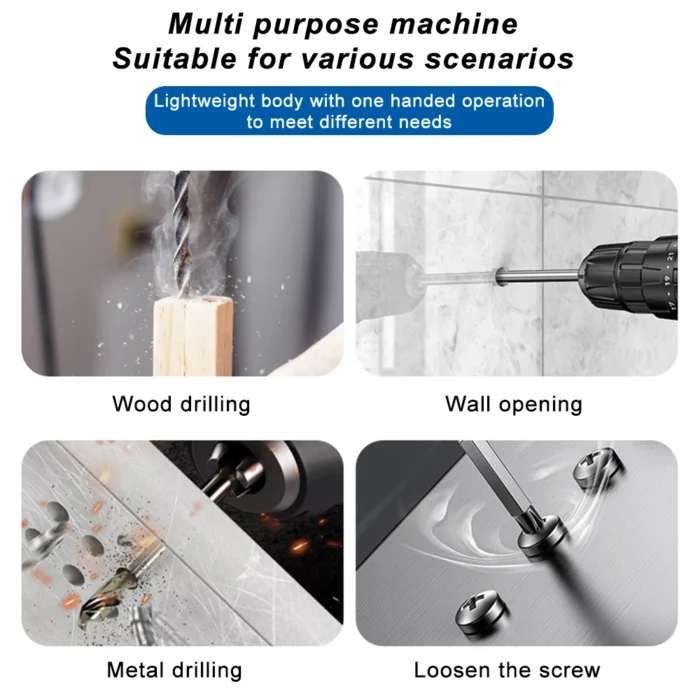 Multi purpose machine
Suitable for various scenarios

Lightweight body with one handed operation to meet different needs

17 · 19 · 21

Wood drilling

Wall opening

Metal drilling

Loosen the screw